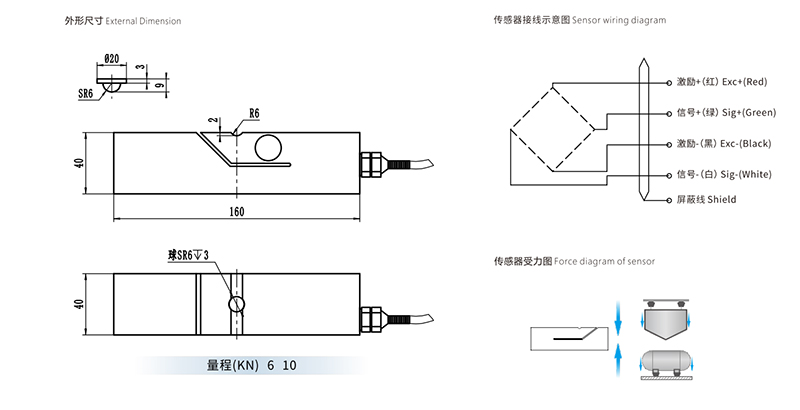 外形尺寸 External Dimension

Ø20
3
9
SR6
2
R6
40
160

球SR6↧3
40

量程(KN) 6 10

传感器接线示意图 Sensor wiring diagram

激励+(红) Exc+(Red)
信号+(绿) Sig+(Green)
激励-(黑) Exc-(Black)
信号-(白) Sig-(White)
屏蔽线 Shield

传感器受力图 Force diagram of sensor